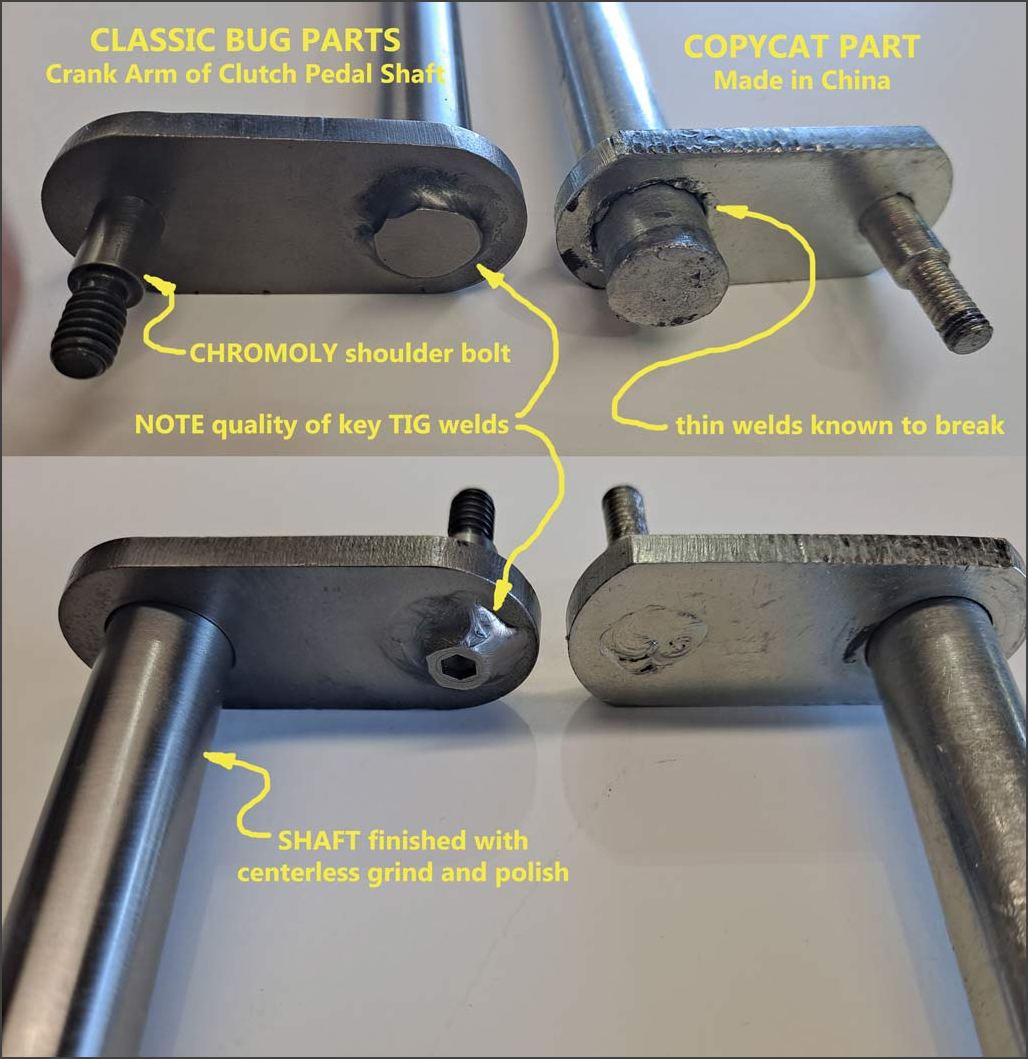 CLASSIC BUG PARTS
Crank Arm of Clutch Pedal Shaft

COPYCAT PART
Made in China

CHROMOLY shoulder bolt

NOTE quality of key TIG welds

thin welds known to break

SHAFT finished with centerless grind and polish